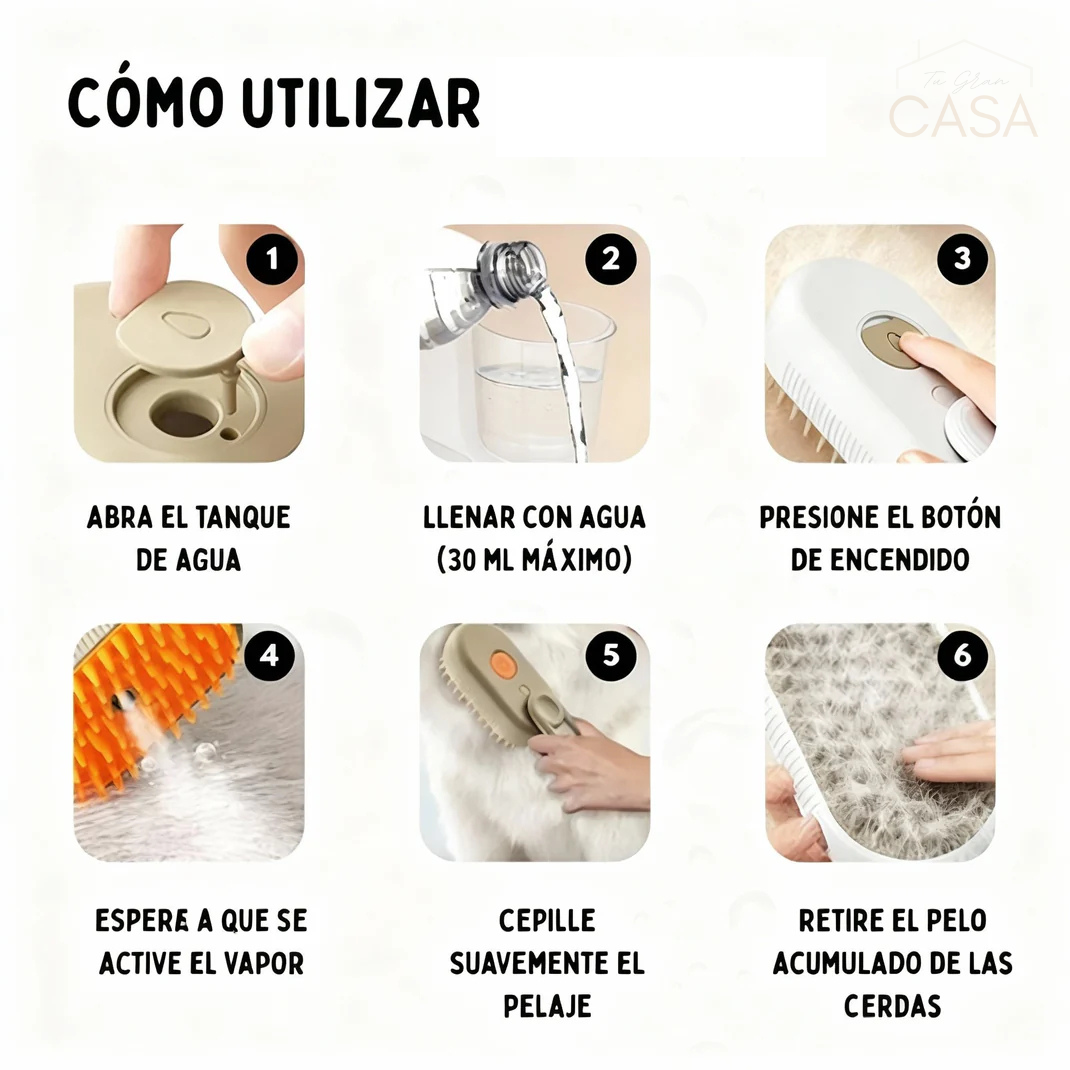 CÓMO UTILIZAR

Tu Gran CASA

1

ABRA EL TANQUE DE AGUA

2

LLENAR CON AGUA (30 ML MÁXIMO)

3

PRESIONE EL BOTÓN DE ENCENDIDO

4

ESPERA A QUE SE ACTIVE EL VAPOR

5

CEPILLE SUAVEMENTE EL PELAJE

6

RETIRE EL PELO ACUMULADO DE LAS CERDAS